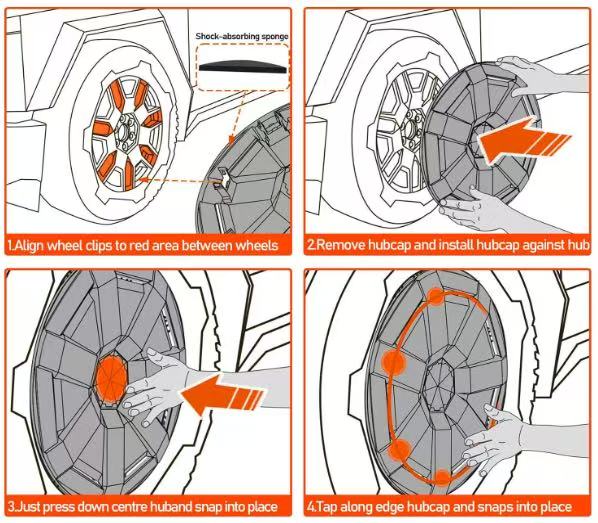 Shock-absorbing sponge

1.Align wheel clips to red area between wheels

2.Remove hubcap and install hubcap against hub

3.Just press down centre huband snap into place

4.Tap along edge hubcap and snaps into place